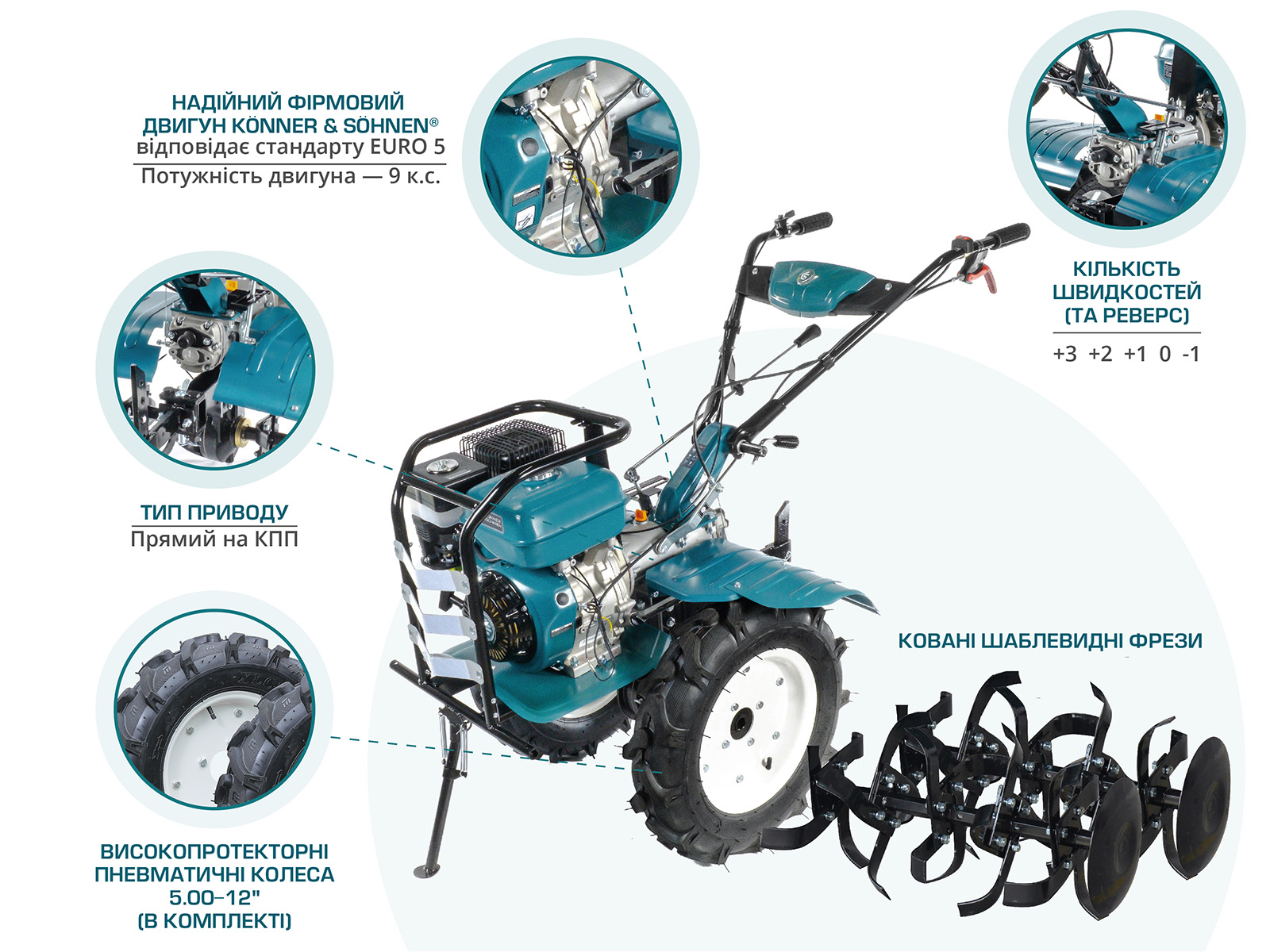 НАДІЙНИЙ ФІРМОВИЙ ДВИГУН KÖNNER & SÖHNEN®
відповідає стандарту EURO 5

Потужність двигуна — 9 к.с.

КІЛЬКІСТЬ ШВИДКОСТЕЙ (ТА РЕВЕРС)

+3 +2 +1 0 -1

ТИП ПРИВОДУ

Прямий на КПП

КОВАНІ ШАБЛЕВИДНІ ФРЕЗИ

ВИСОКОПРОТЕКТОРНІ ПНЕВМАТИЧНІ КОЛЕСА 5.00–12"
(В КОМПЛЕКТІ)