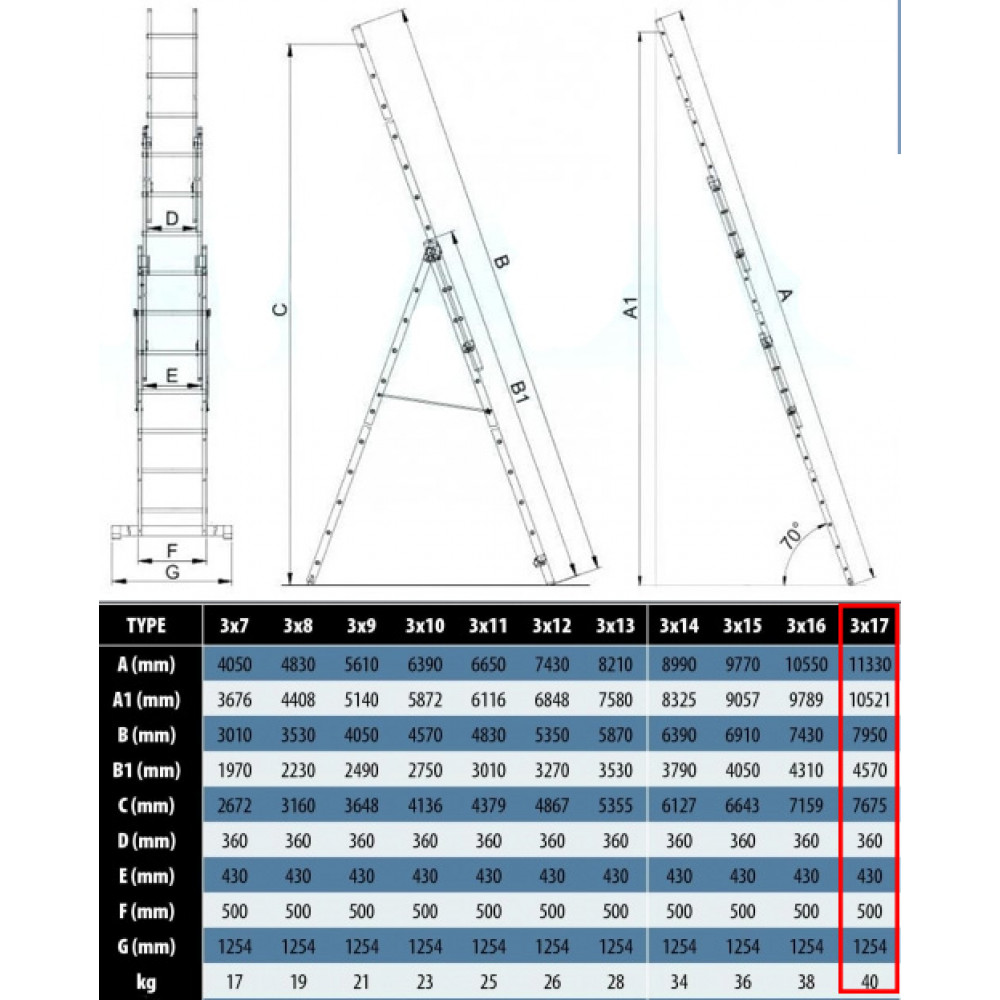 D

E

F

G

C

B

B1

A1

A

70°

| TYPE | 3x7 | 3x8 | 3x9 | 3x10 | 3x11 | 3x12 | 3x13 | 3x14 | 3x15 | 3x16 | 3x17 |
|---|---|---|---|---|---|---|---|---|---|---|---|
| A (mm) | 4050 | 4830 | 5610 | 6390 | 6650 | 7430 | 8210 | 8990 | 9770 | 10550 | 11330 |
| A1 (mm) | 3676 | 4408 | 5140 | 5872 | 6116 | 6848 | 7580 | 8325 | 9057 | 9789 | 10521 |
| B (mm) | 3010 | 3530 | 4050 | 4570 | 4830 | 5350 | 5870 | 6390 | 6910 | 7430 | 7950 |
| B1 (mm) | 1970 | 2230 | 2490 | 2750 | 3010 | 3270 | 3530 | 3790 | 4050 | 4310 | 4570 |
| C (mm) | 2672 | 3160 | 3648 | 4136 | 4379 | 4867 | 5355 | 6127 | 6643 | 7159 | 7675 |
| D (mm) | 360 | 360 | 360 | 360 | 360 | 360 | 360 | 360 | 360 | 360 | 360 |
| E (mm) | 430 | 430 | 430 | 430 | 430 | 430 | 430 | 430 | 430 | 430 | 430 |
| F (mm) | 500 | 500 | 500 | 500 | 500 | 500 | 500 | 500 | 500 | 500 | 500 |
| G (mm) | 1254 | 1254 | 1254 | 1254 | 1254 | 1254 | 1254 | 1254 | 1254 | 1254 | 1254 |
| kg | 17 | 19 | 21 | 23 | 25 | 26 | 28 | 34 | 36 | 38 | 40 |