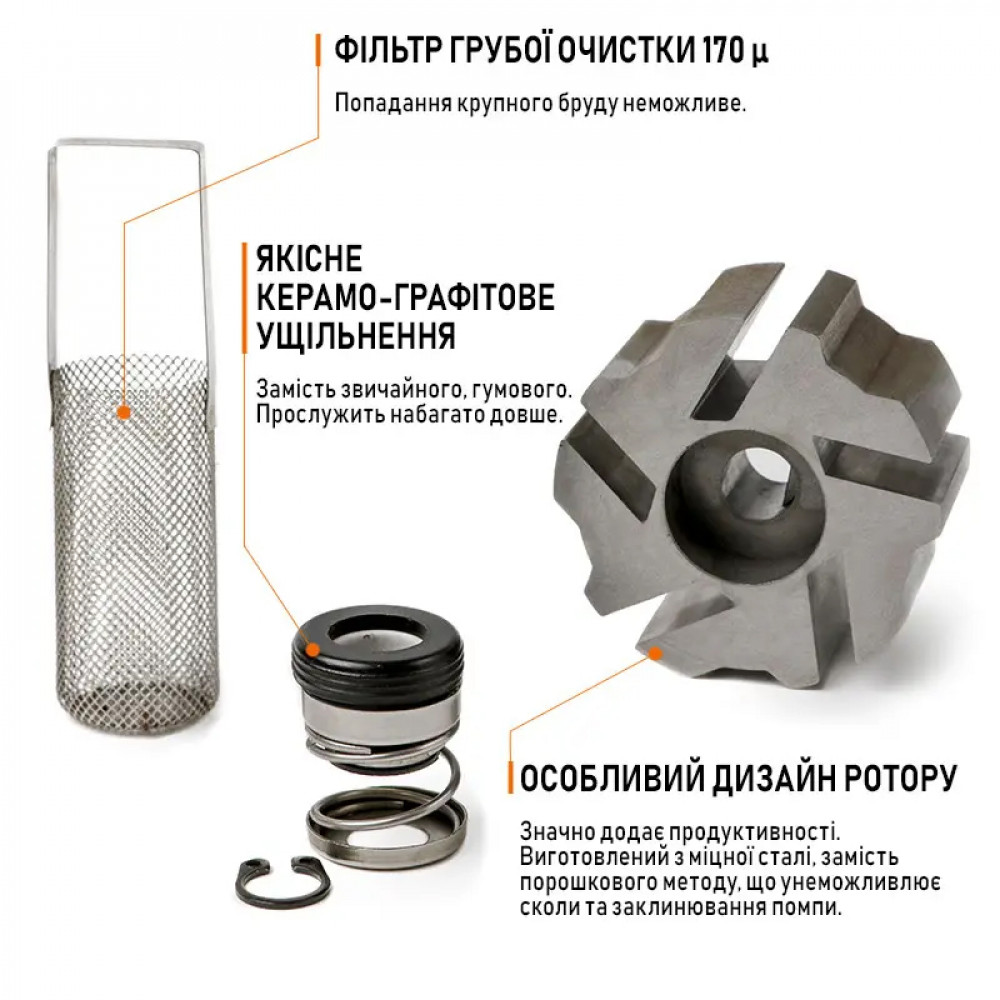 ФІЛЬТР ГРУБОЇ ОЧИСТКИ 170 µ

Попадання крупного бруду неможливе.

ЯКІСНЕ КЕРАМО-ГРАФІТОВЕ УЩІЛЬНЕННЯ

Замість звичайного, гумового. Прослужить набагато довше.

ОСОБЛИВИЙ ДИЗАЙН РОТОРУ

Значно додає продуктивності. Виготовлений з міцної сталі, замість порошкового методу, що унеможливлює сколи та заклинювання помпи.