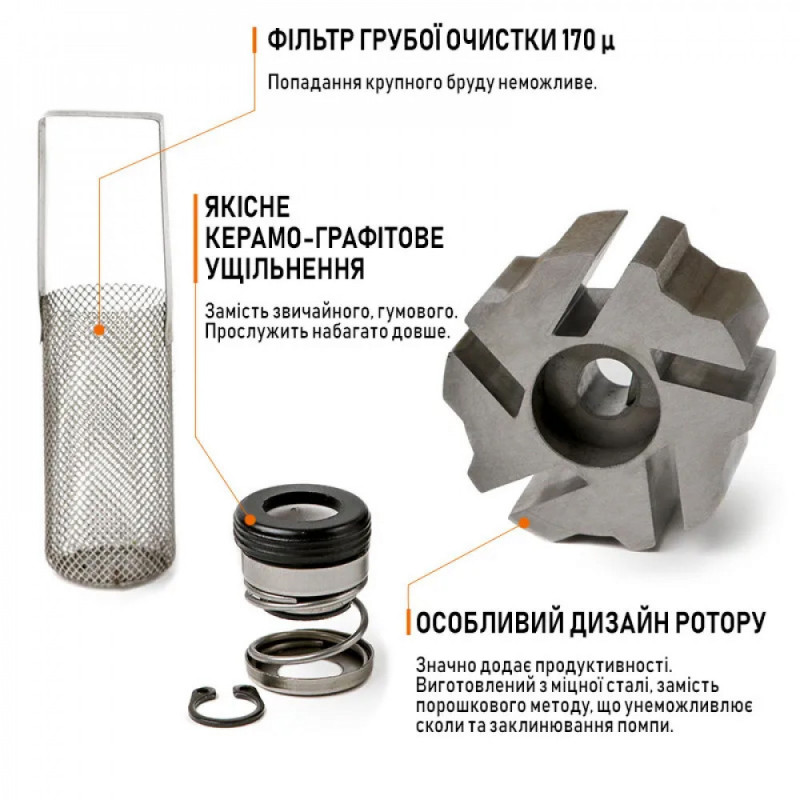 ФІЛЬТР ГРУБОЇ ОЧИСТКИ 170 µ

Попадання крупного бруду неможливе.

ЯКІСНЕ КЕРАМО-ГРАФІТОВЕ УЩІЛЬНЕННЯ

Замість звичайного, гумового. Прослужить набагато довше.

ОСОБЛИВИЙ ДИЗАЙН РОТОРУ

Значно додає продуктивності. Виготовлений з міцної сталі, замість порошкового методу, що унеможливлює сколи та заклинювання помпи.